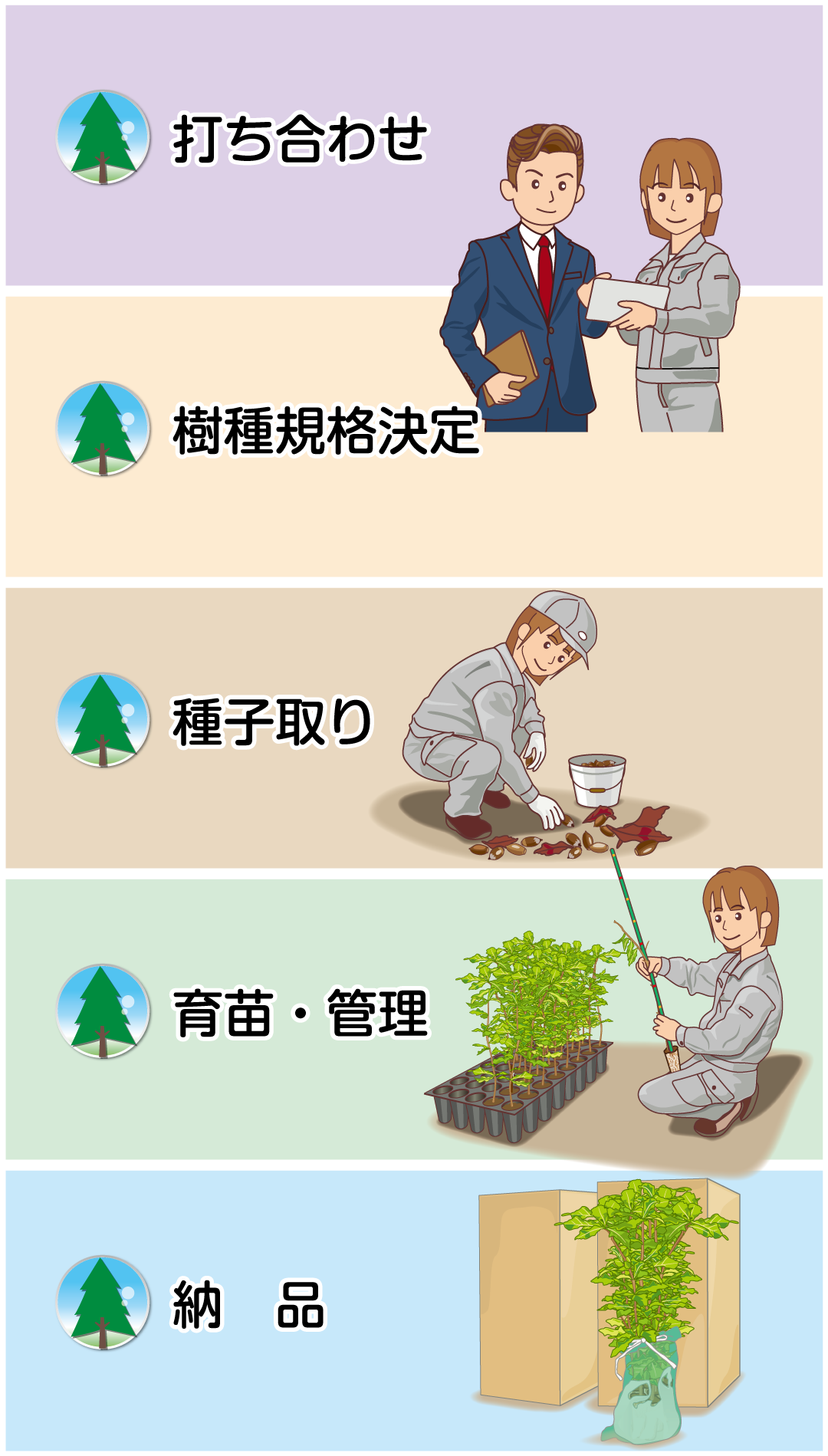 打ち合わせ

樹種規格決定

種子取り

育苗・管理

納　品